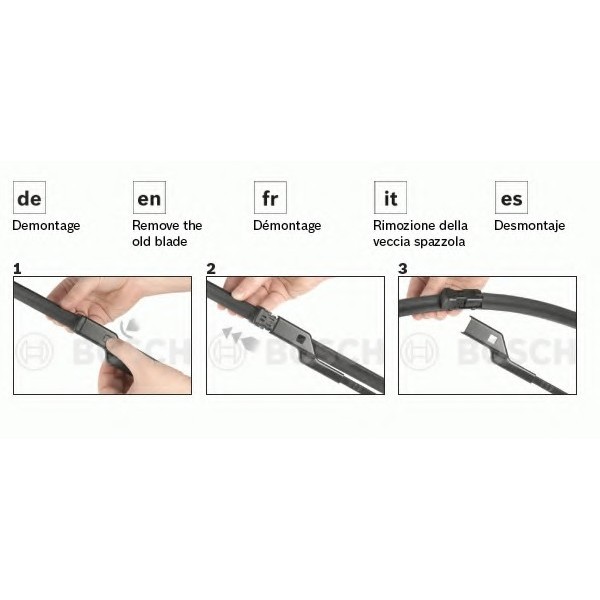 de
Demontage

en
Remove the old blade

fr
Démontage

it
Rimozione della veccia spazzola

es
Desmontaje

1

BOSCH

2

BOSCH

3

BOSCH