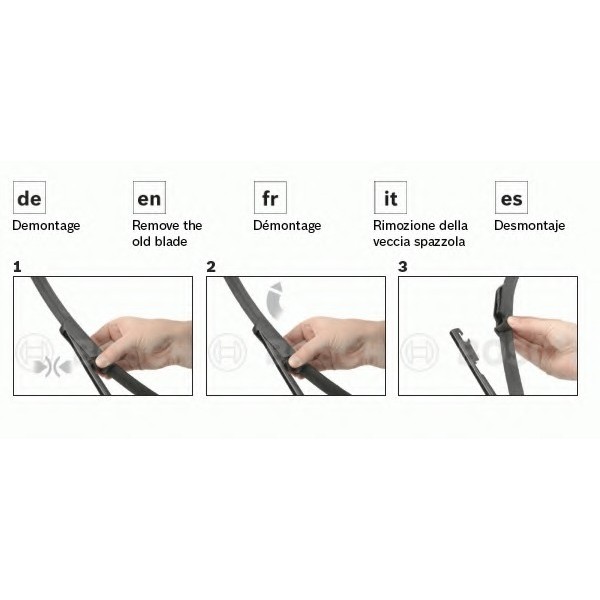 de
Demontage

en
Remove the old blade

fr
Démontage

it
Rimozione della veccia spazzola

es
Desmontaje

1

2

3