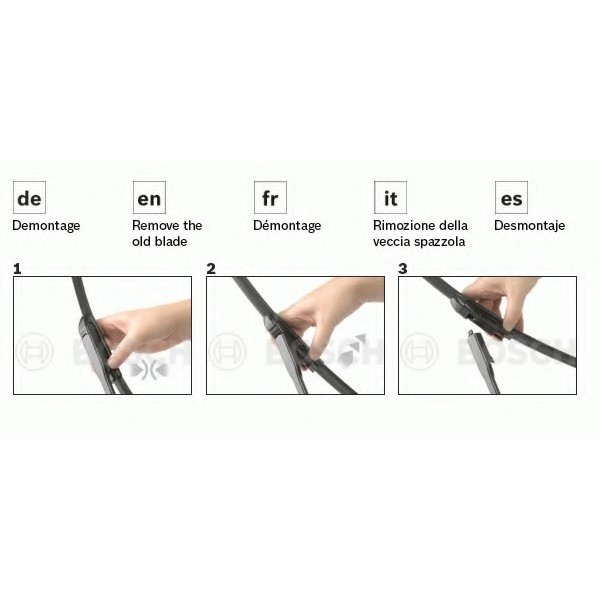 de
Demontage

en
Remove the old blade

fr
Démontage

it
Rimozione della veccia spazzola

es
Desmontaje

1

BOSCH

2

BOSCH

3

BOSCH