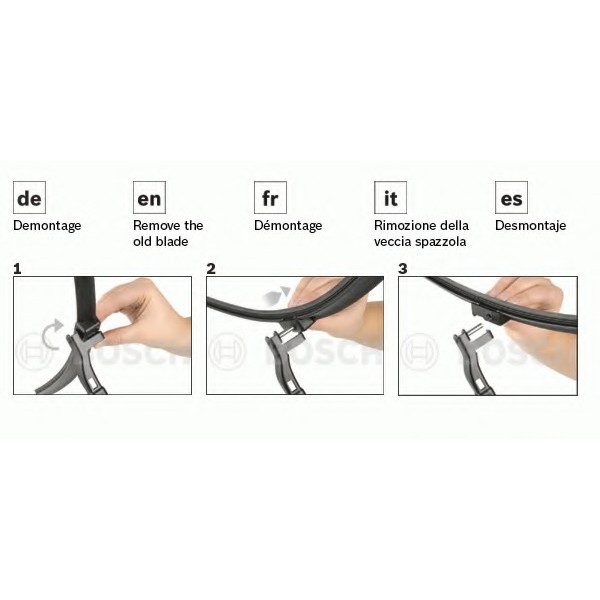 de
Demontage

en
Remove the old blade

fr
Démontage

it
Rimozione della veccia spazzola

es
Desmontaje

1

BOSCH

2

BOSCH

3

BOSCH