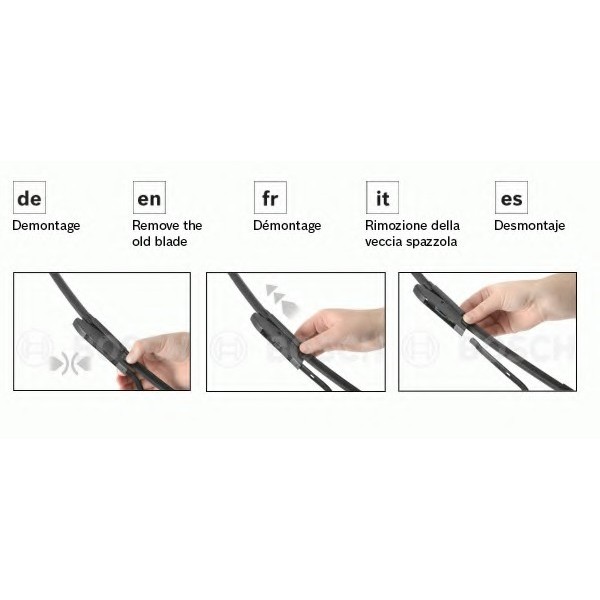 de
Demontage

en
Remove the old blade

fr
Démontage

it
Rimozione della veccia spazzola

es
Desmontaje

BOSCH

BOSCH

BOSCH